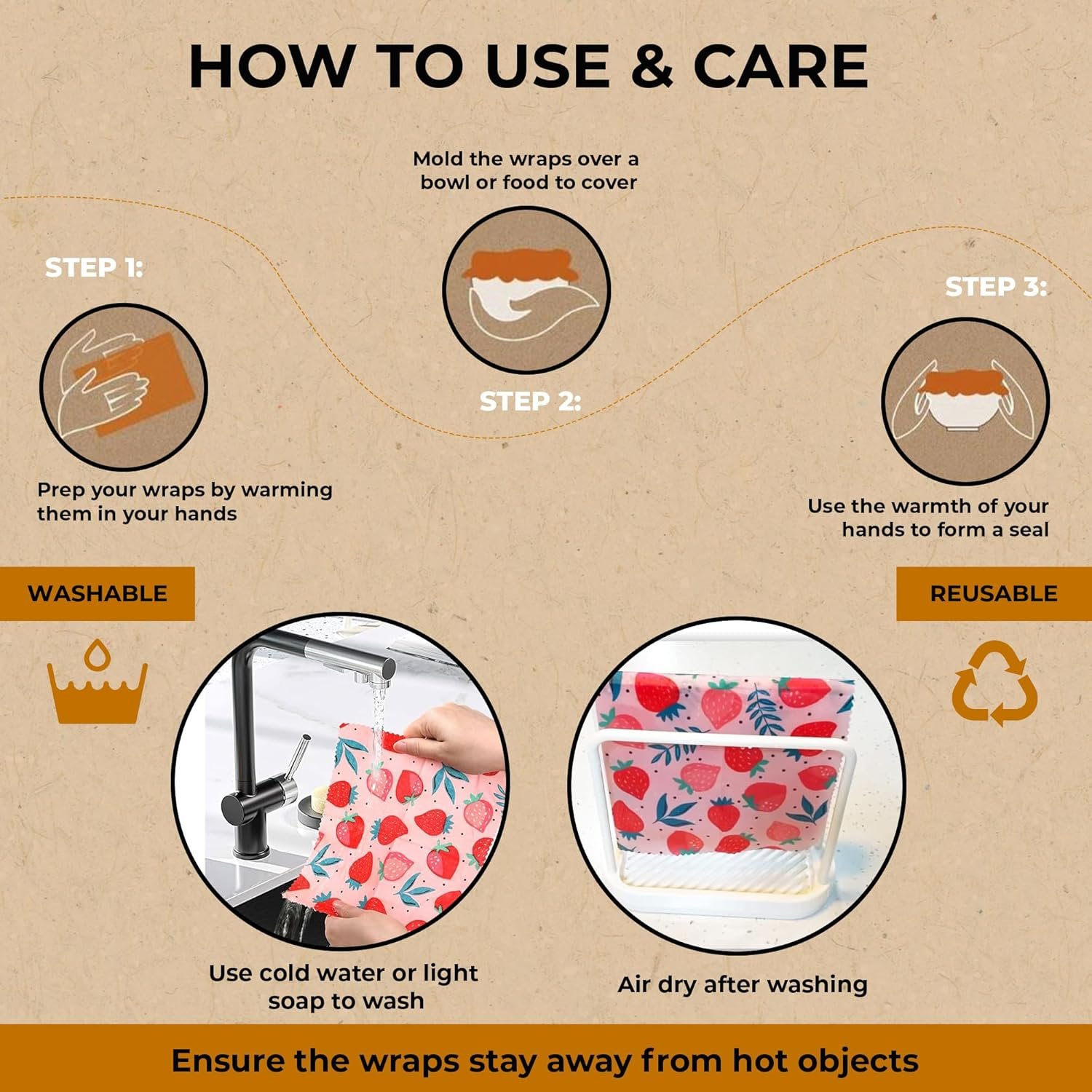 HOW TO USE & CARE

STEP 1:

Prep your wraps by warming them in your hands

Mold the wraps over a bowl or food to cover

STEP 2:

STEP 3:

Use the warmth of your hands to form a seal

WASHABLE

REUSABLE

Use cold water or light soap to wash

Air dry after washing

Ensure the wraps stay away from hot objects