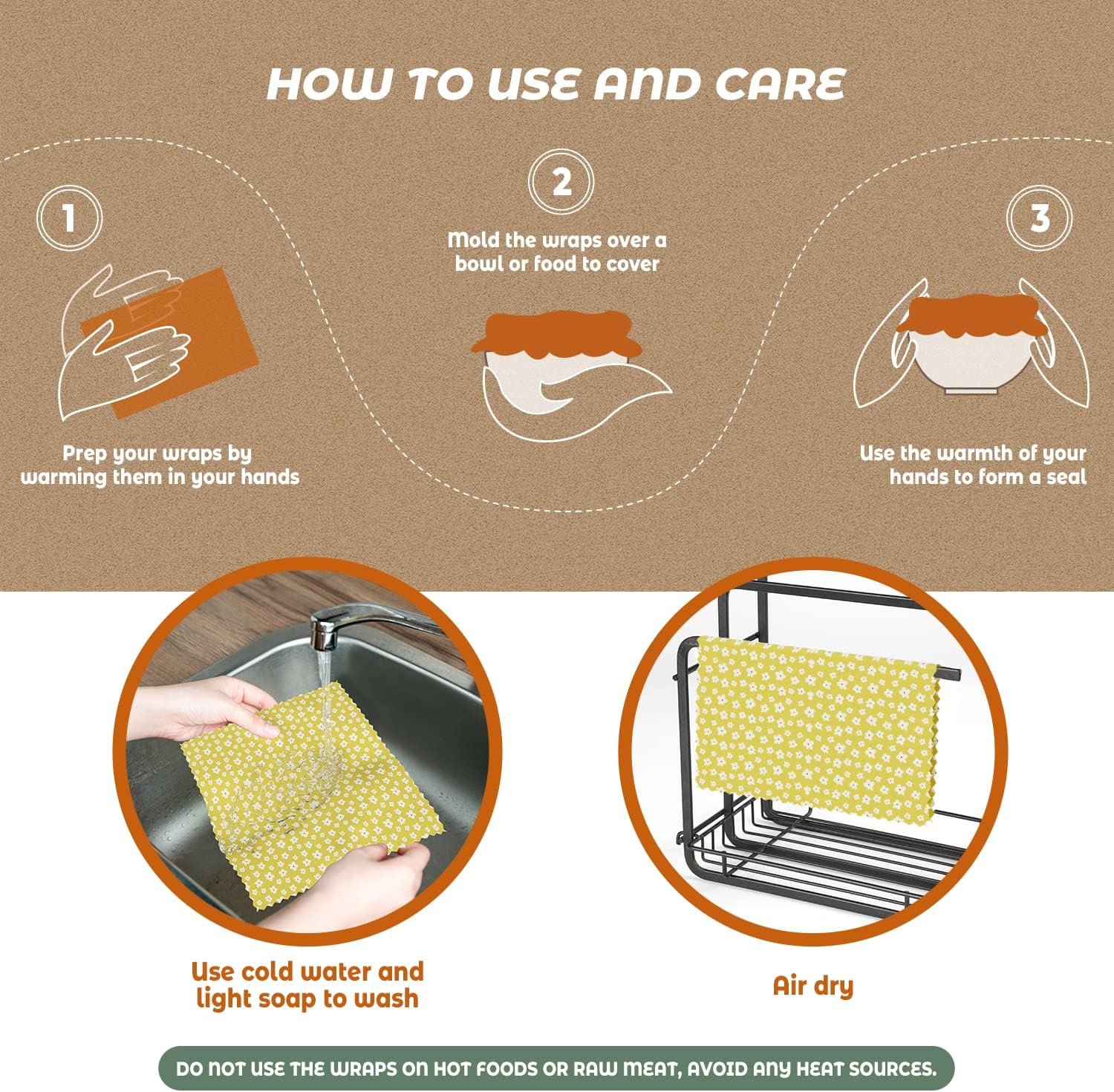 HOW TO USE AND CARE

1

Prep your wraps by warming them in your hands

2

Mold the wraps over a bowl or food to cover

3

Use the warmth of your hands to form a seal

Use cold water and light soap to wash

Air dry

DO NOT USE THE WRAPS ON HOT FOODS OR RAW MEAT, AVOID ANY HEAT SOURCES.