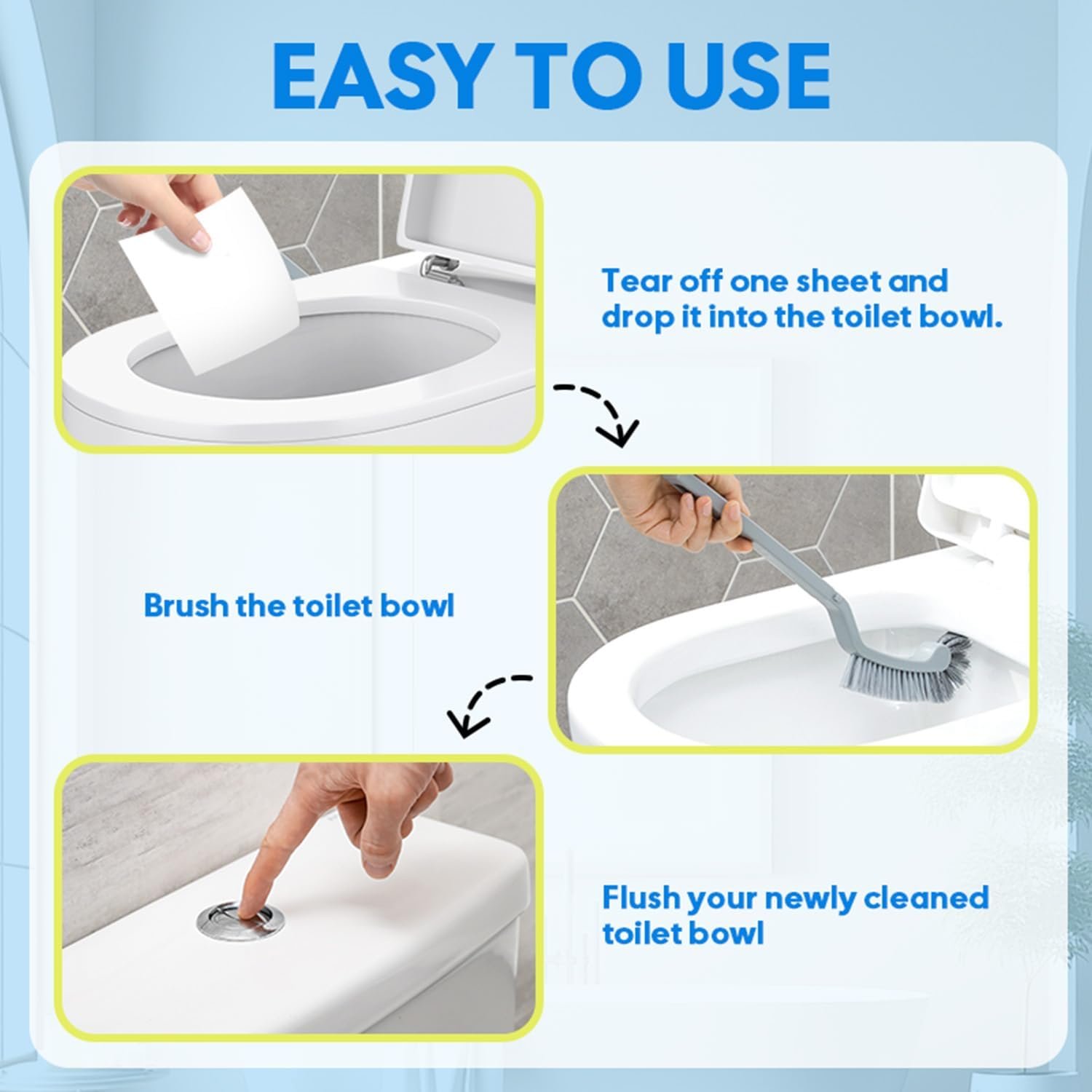 EASY TO USE

Tear off one sheet and drop it into the toilet bowl.

Brush the toilet bowl

Flush your newly cleaned toilet bowl